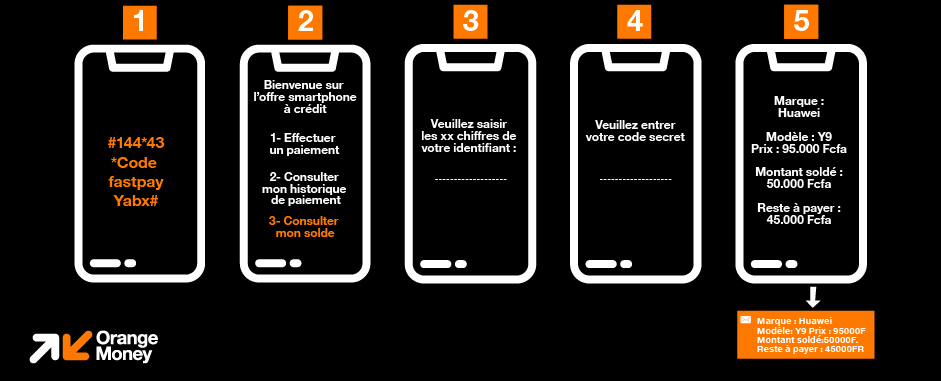 1

#144*43
*Code
fastpay
Yabx#

2

Bienvenue sur l'offre smartphone à crédit

1- Effectuer un paiement

2- Consulter mon historique de paiement

3- Consulter mon solde

3

Veuillez saisir les xx chiffres de votre identifiant :

-------------------

4

Veuillez entrer votre code secret

-------------------

5

Marque : Huawei

Modèle : Y9
Prix : 95.000 Fcfa

Montant soldé : 50.000 Fcfa

Reste à payer : 45.000 Fcfa

Marque : Huawei
Modèle: Y9 Prix : 95000F
Montant soldé:50000F.
Reste à payer : 45000FR

Orange Money